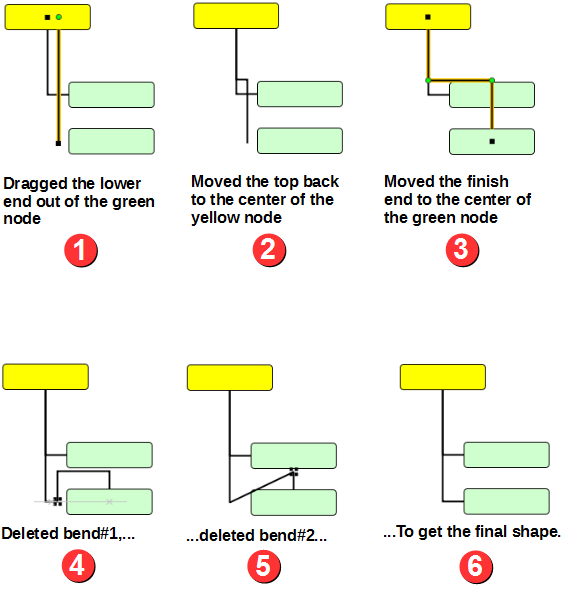 Dragged the lower end out of the green node

1

Moved the top back to the center of the yellow node

2

Moved the finish end to the center of the green node

3

Deleted bend#1,...

4

...deleted bend#2...

5

...To get the final shape.

6